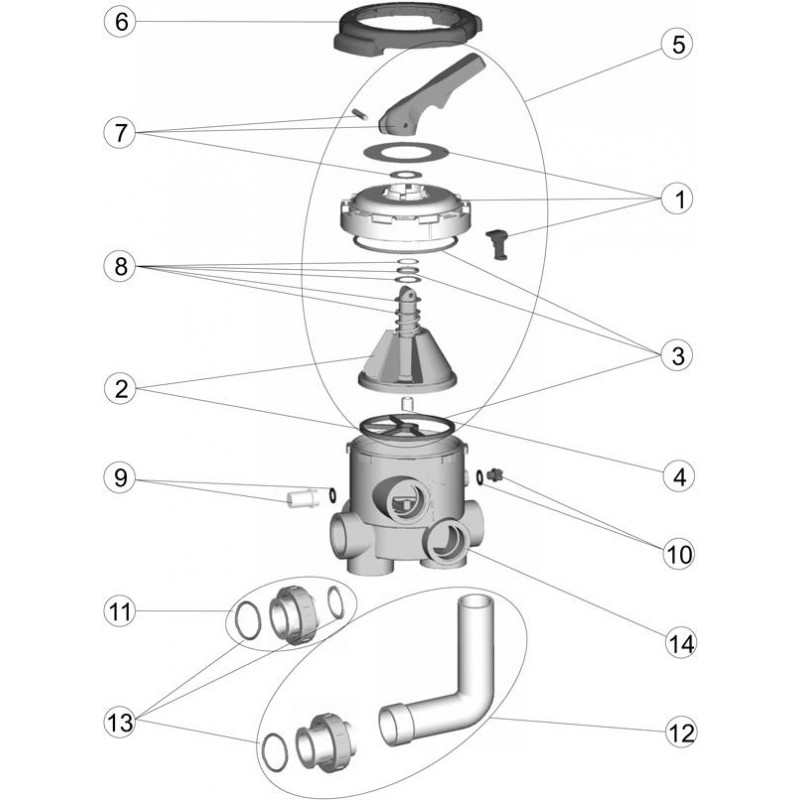 6
5
7
1
8
3
2
4
9
10
11
14
13
12